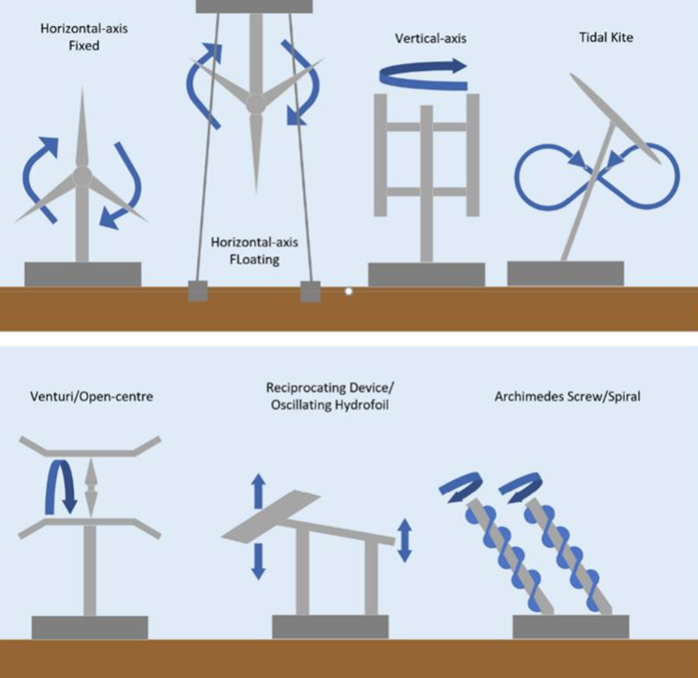 Horizontal-axis
Fixed

Horizontal-axis
FLoating

Vertical-axis

Tidal Kite

Venturi/Open-centre

Reciprocating Device/
Oscillating Hydrofoil

Archimedes Screw/Spiral