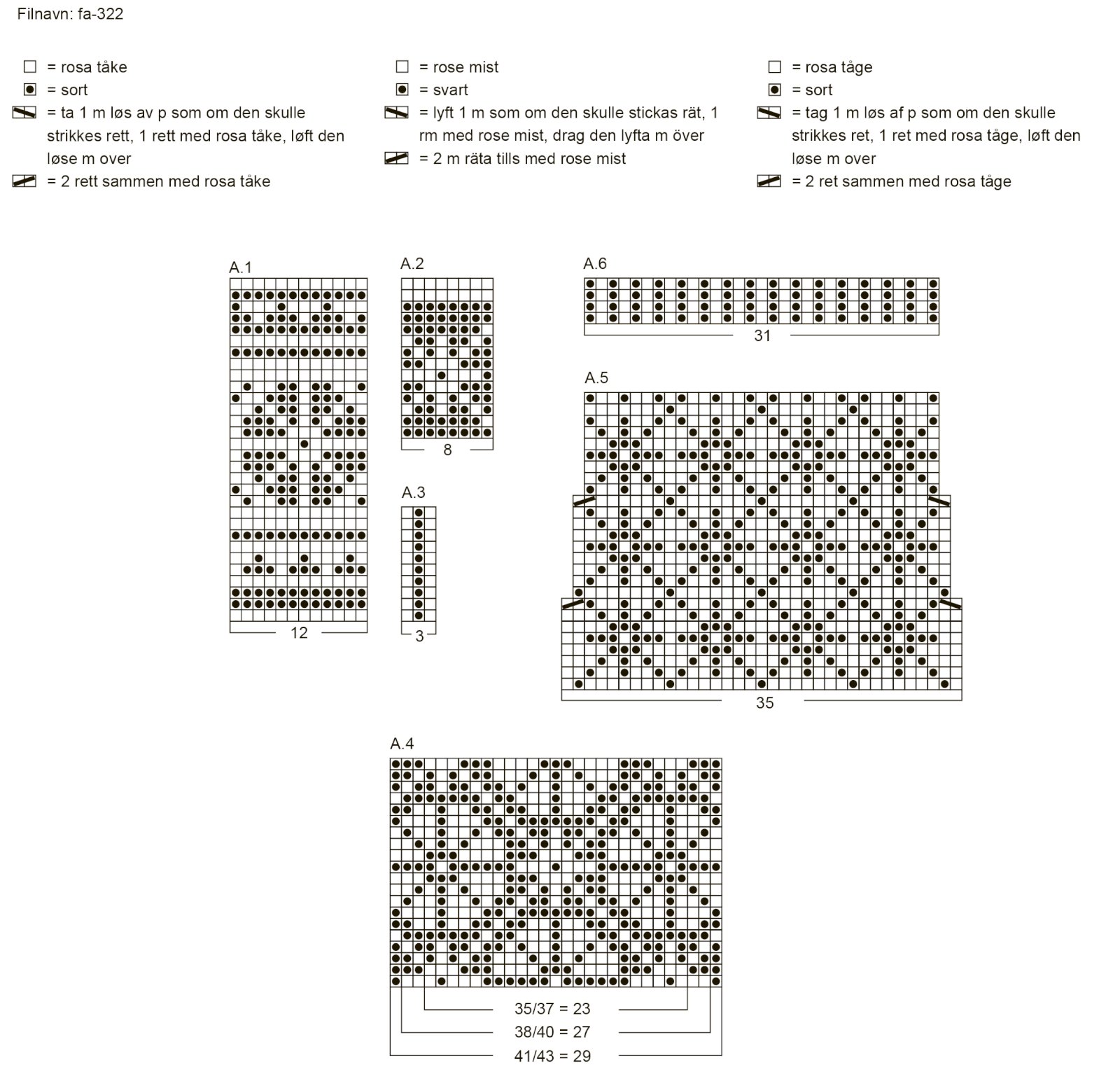 Filnavn: fa-322

= rosa tåke
= sort
= ta 1 m løs av p som om den skulle strikkes rett, 1 rett med rosa tåke, løft den løse m over
= 2 rett sammen med rosa tåke

= rose mist
= svart
= lyft 1 m som om den skulle stickas rät, 1 rm med rose mist, drag den lyfta m över
= 2 m räta tills med rose mist

= rosa tåge
= sort
= tag 1 m løs af p som om den skulle strikkes ret, 1 ret med rosa tåge, løft den løse m over
= 2 ret sammen med rosa tåge

A.1
12

A.2
8

A.3
3

A.6
31

A.5
35

A.4
35/37 = 23
38/40 = 27
41/43 = 29