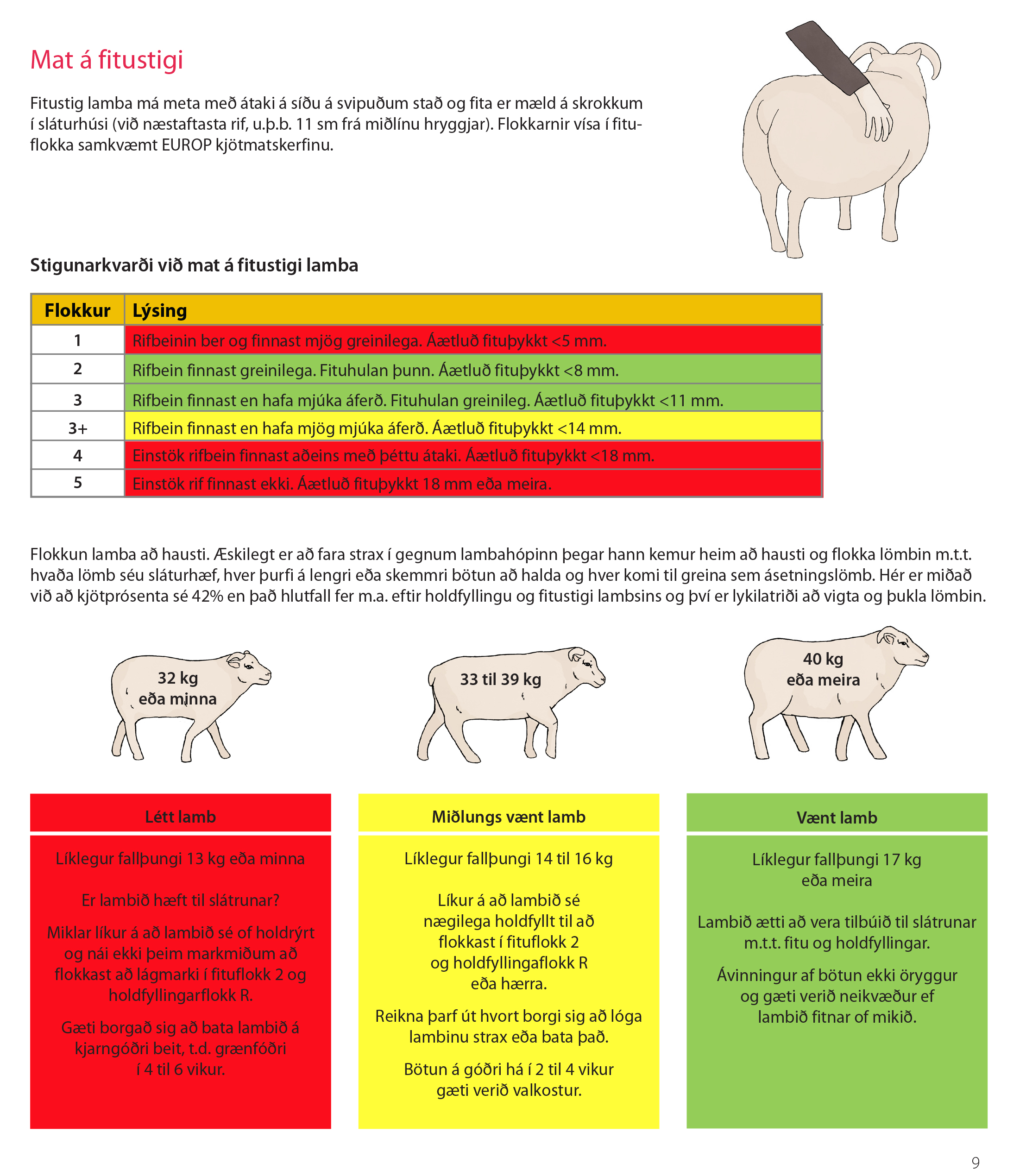 Mat á fitustigi

Fitustig lamba má meta með átaki á síðu á svipuðum stað og fita er mæld á skrokkum í sláturhúsi (við næstaftasta rif, u.þ.b. 11 sm frá miðlínu hryggjar). Flokkarnir vísa í fituflokka samkvæmt EUROP kjötmatskerfinu.

Stigunarkvarði við mat á fitustigi lamba

| Flokkur | Lýsing |
|---|---|
| 1 | Rifbeinin ber og finnast mjög greinilega. Áætluð fituþykkt <5 mm. |
| 2 | Rifbein finnast greinilega. Fituhulan þunn. Áætluð fituþykkt <8 mm. |
| 3 | Rifbein finnast en hafa mjúka áferð. Fituhulan greinileg. Áætluð fituþykkt <11 mm. |
| 3+ | Rifbein finnast en hafa mjög mjúka áferð. Áætluð fituþykkt <14 mm. |
| 4 | Einstök rifbein finnast aðeins með þéttu átaki. Áætluð fituþykkt <18 mm. |
| 5 | Einstök rif finnast ekki. Áætluð fituþykkt 18 mm eða meira. |

Flokkun lamba að hausti. Æskilegt er að fara strax í gegnum lambahópinn þegar hann kemur heim að hausti og flokka lömbin m.t.t. hvaða lömb séu sláturhæf, hver þurfi á lengri eða skemmri bötun að halda og hver komi til greina sem ásetningslömb. Hér er miðað við að kjötprósenta sé 42% en það hlutfall fer m.a. eftir holdfyllingu og fitustigi lambsins og því er lykilatriði að vigta og þukla lömbin.

32 kg eða minna

33 til 39 kg

40 kg eða meira

Létt lamb

Líklegur fallþungi 13 kg eða minna

Er lambið hæft til slátrunar?

Miklar líkur á að lambið sé of holdrýrt og nái ekki þeim markmiðum að flokkast að lágmarki í fituflokk 2 og holdfyllingarflokk R.

Gæti borgað sig að bata lambið á kjarngóðri beit, t.d. grænfóðri í 4 til 6 vikur.

Miðlungs vænt lamb

Líklegur fallþungi 14 til 16 kg

Líkur á að lambið sé nægilega holdfyllt til að flokkast í fituflokk 2 og holdfyllingaflokk R eða hærra.

Reikna þarf út hvort borgi sig að lóga lambinu strax eða bata það.

Bötun á góðri há í 2 til 4 vikur gæti verið valkostur.

Vænt lamb

Líklegur fallþungi 17 kg eða meira

Lambið ætti að vera tilbúið til slátrunar m.t.t. fitu og holdfyllingar.

Ávinningur af bötun ekki öryggur og gæti verið neikvæður ef lambið fitnar of mikið.

9